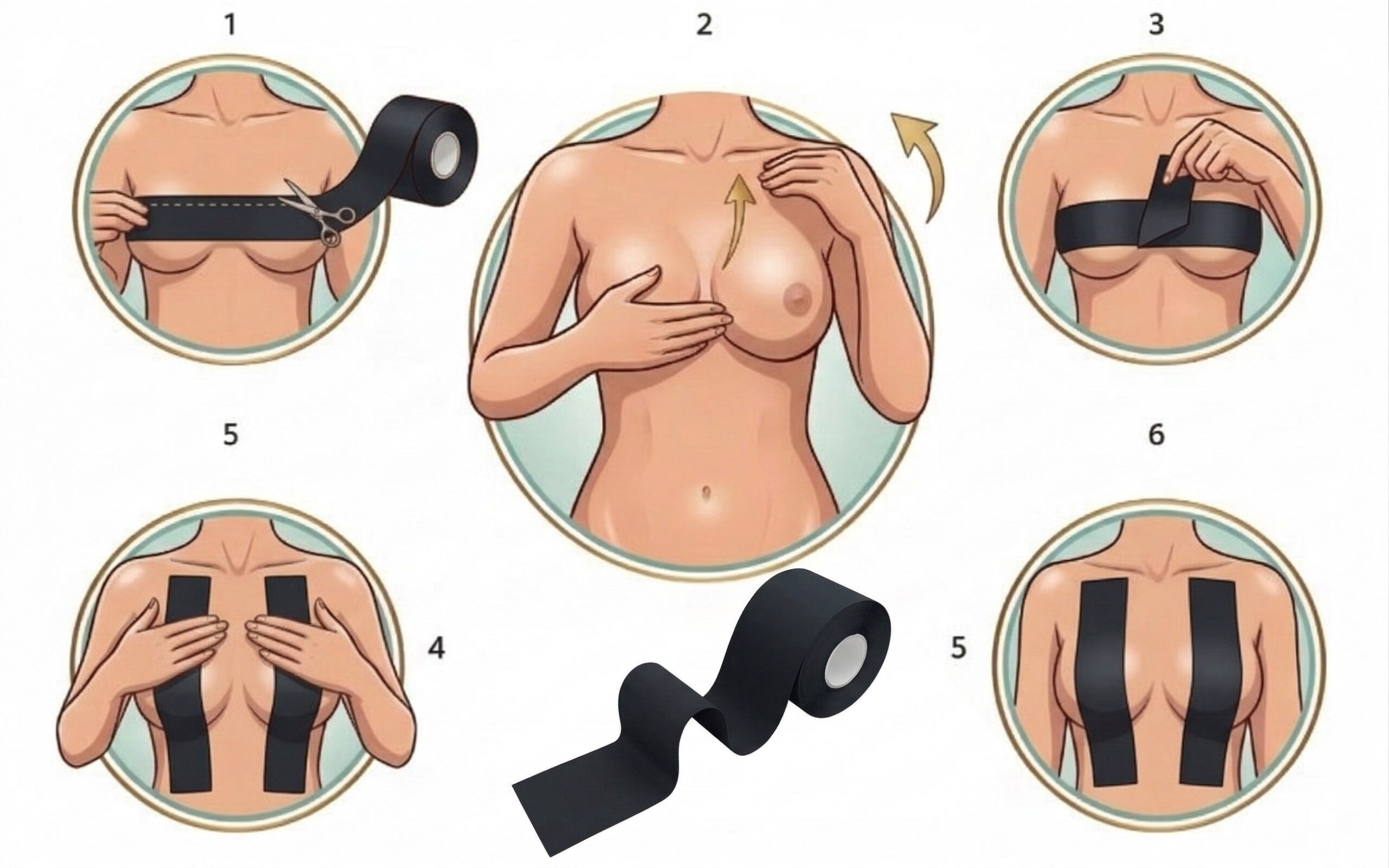 1

2

3

5

6

4

5